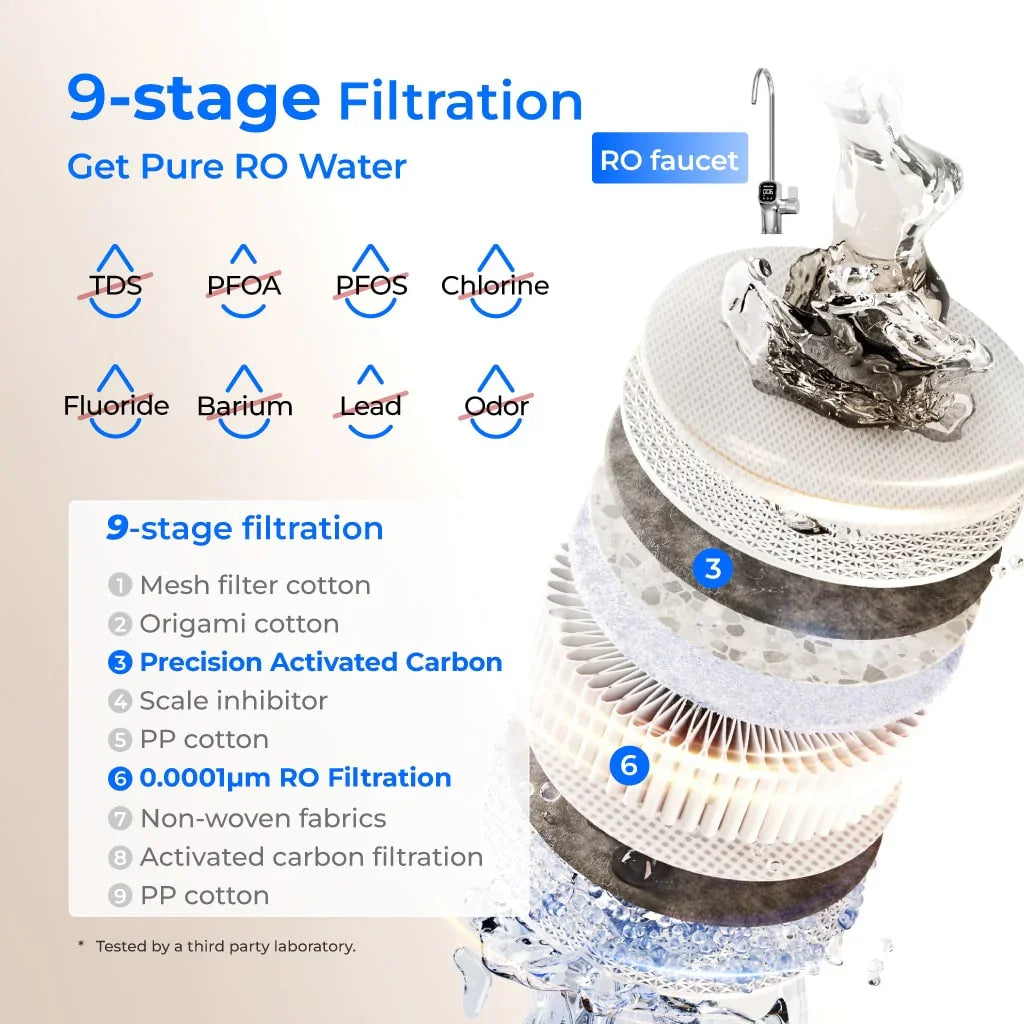 9-stage Filtration
Get Pure RO Water

RO faucet

TDS PFOA PFOS Chlorine

Fluoride Barium Lead Odor

9-stage filtration
1 Mesh filter cotton
2 Origami cotton
3 Precision Activated Carbon
4 Scale inhibitor
5 PP cotton
6 0.0001μm RO Filtration
7 Non-woven fabrics
8 Activated carbon filtration
9 PP cotton

* Tested by a third party laboratory.

3

6