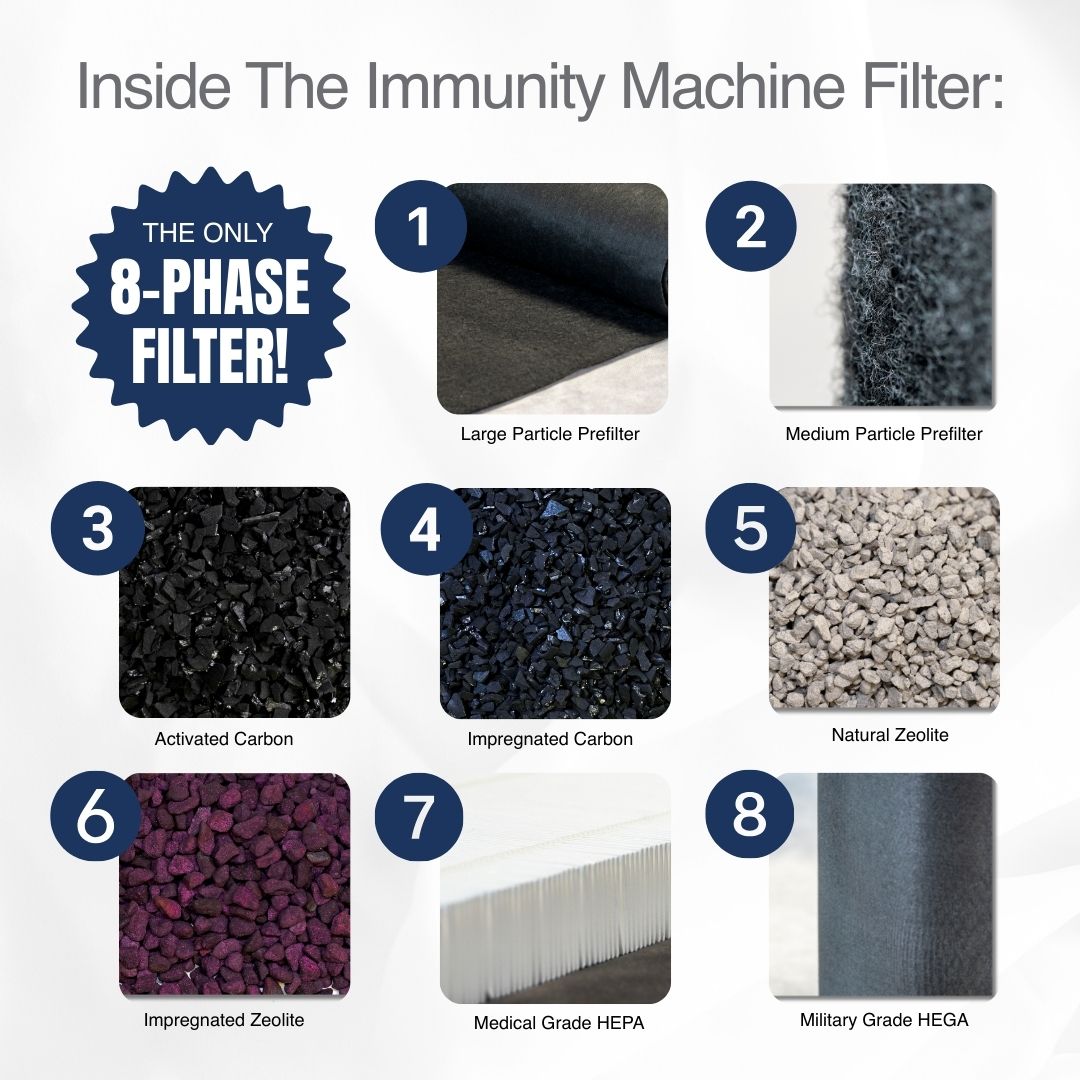 Inside The Immunity Machine Filter:

THE ONLY
8-PHASE
FILTER!

1
Large Particle Prefilter

2
Medium Particle Prefilter

3
Activated Carbon

4
Impregnated Carbon

5
Natural Zeolite

6
Impregnated Zeolite

7
Medical Grade HEPA

8
Military Grade HEGA