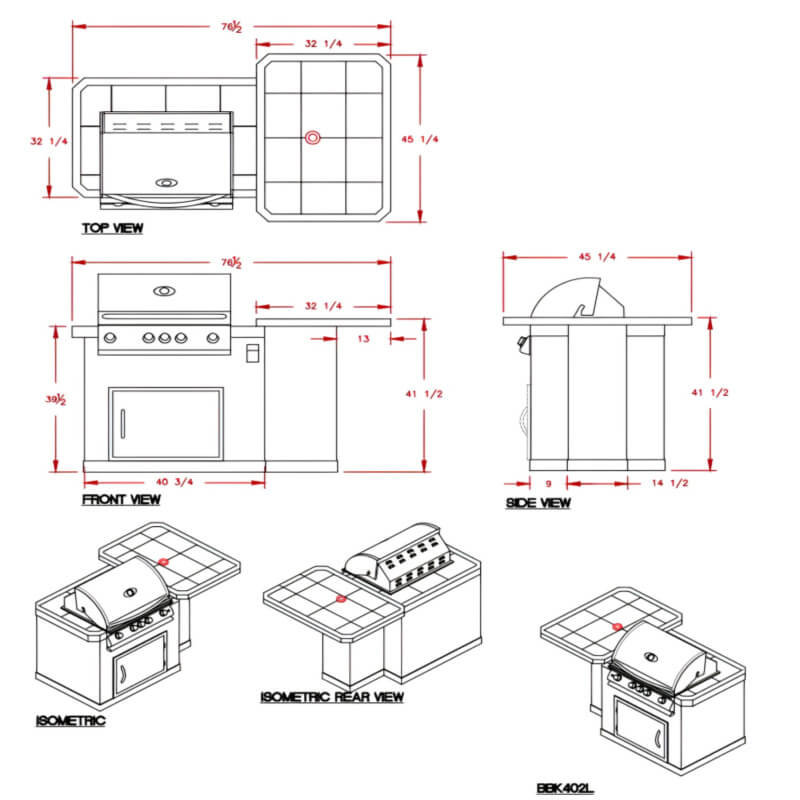 76½

32 1/4

32 1/4

45 1/4

TOP VIEW

76½

32 1/4

13

39½

41 1/2

40 3/4

FRONT VIEW

45 1/4

41 1/2

9

14 1/2

SIDE VIEW

ISOMETRIC

ISOMETRIC REAR VIEW

BBK402L