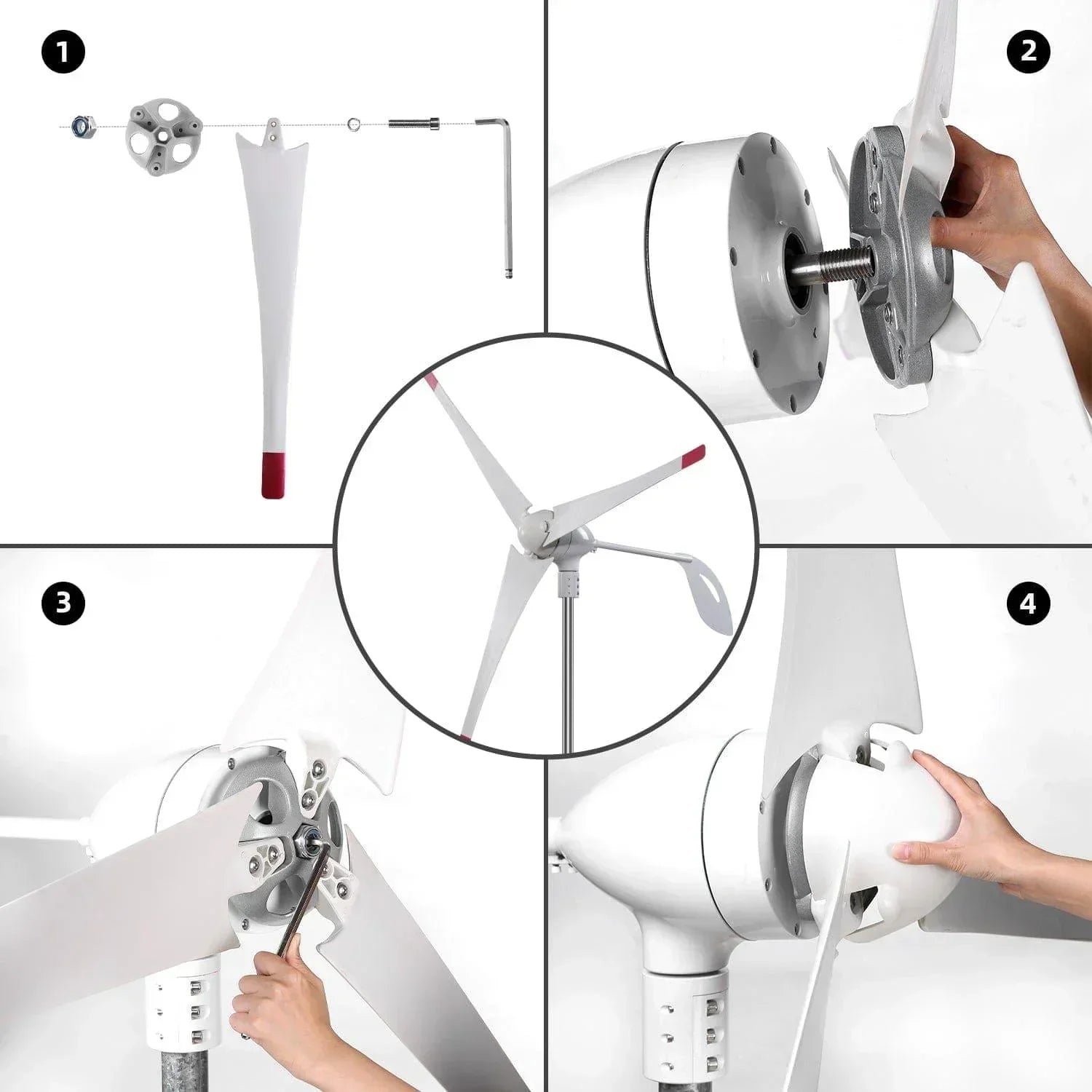 1

2

3

4