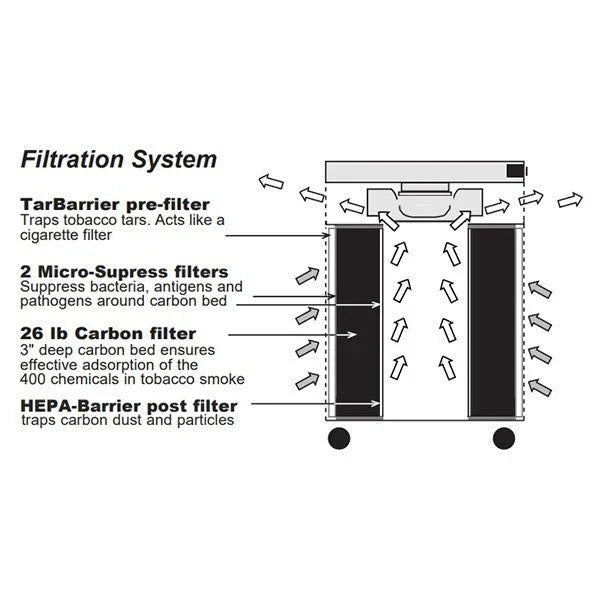 Filtration System

TarBarrier pre-filter
Traps tobacco tars. Acts like a cigarette filter

2 Micro-Supress filters
Suppress bacteria, antigens and pathogens around carbon bed

26 lb Carbon filter
3" deep carbon bed ensures effective adsorption of the 400 chemicals in tobacco smoke

HEPA-Barrier post filter
traps carbon dust and particles