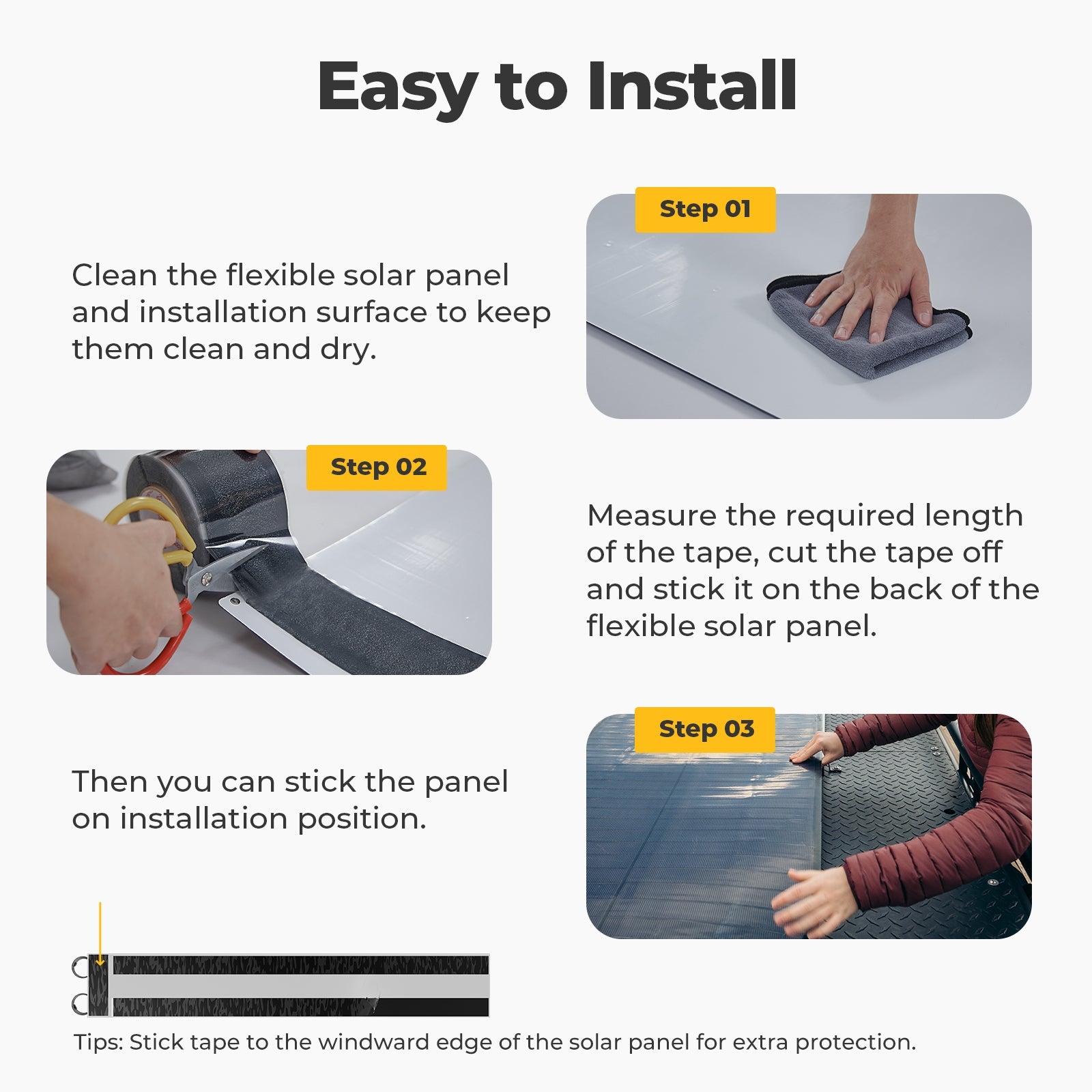 Easy to Install

Step 01

Clean the flexible solar panel and installation surface to keep them clean and dry.

Step 02

Measure the required length of the tape, cut the tape off and stick it on the back of the flexible solar panel.

Step 03

Then you can stick the panel on installation position.

Tips: Stick tape to the windward edge of the solar panel for extra protection.