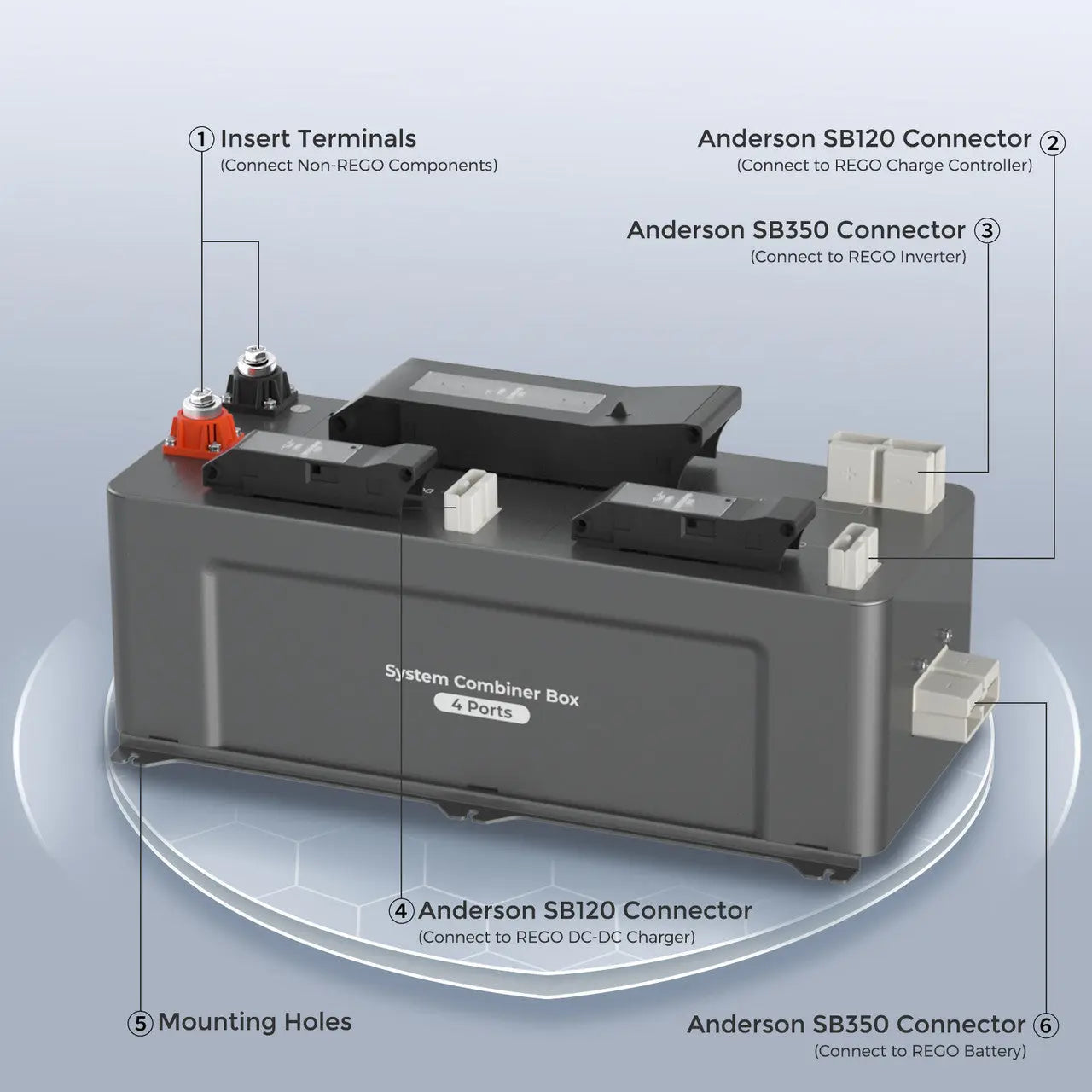 ① Insert Terminals
(Connect Non-REGO Components)

Anderson SB120 Connector ②
(Connect to REGO Charge Controller)

Anderson SB350 Connector ③
(Connect to REGO Inverter)

System Combiner Box
4 Ports

④ Anderson SB120 Connector
(Connect to REGO DC-DC Charger)

⑤ Mounting Holes

Anderson SB350 Connector ⑥
(Connect to REGO Battery)